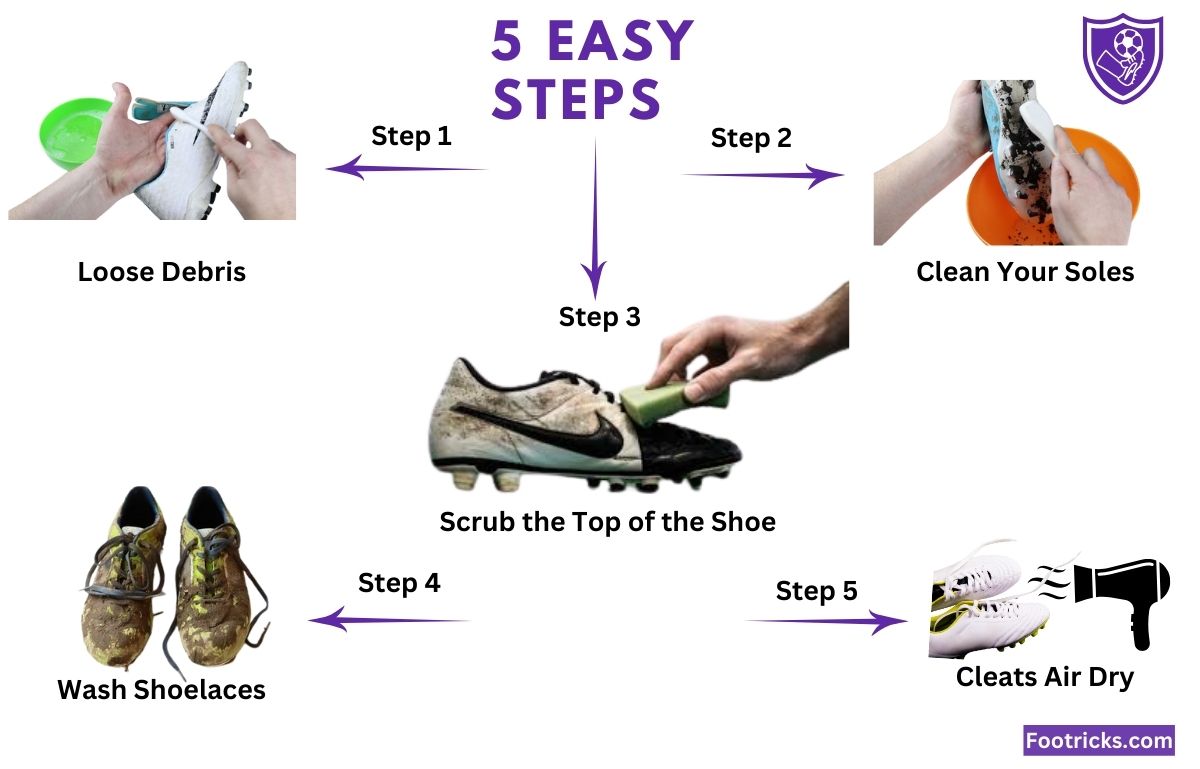 5 EASY STEPS

Step 1

Loose Debris

Step 2

Clean Your Soles

Step 3

Scrub the Top of the Shoe

Step 4

Wash Shoelaces

Step 5

Cleats Air Dry

Footricks.com